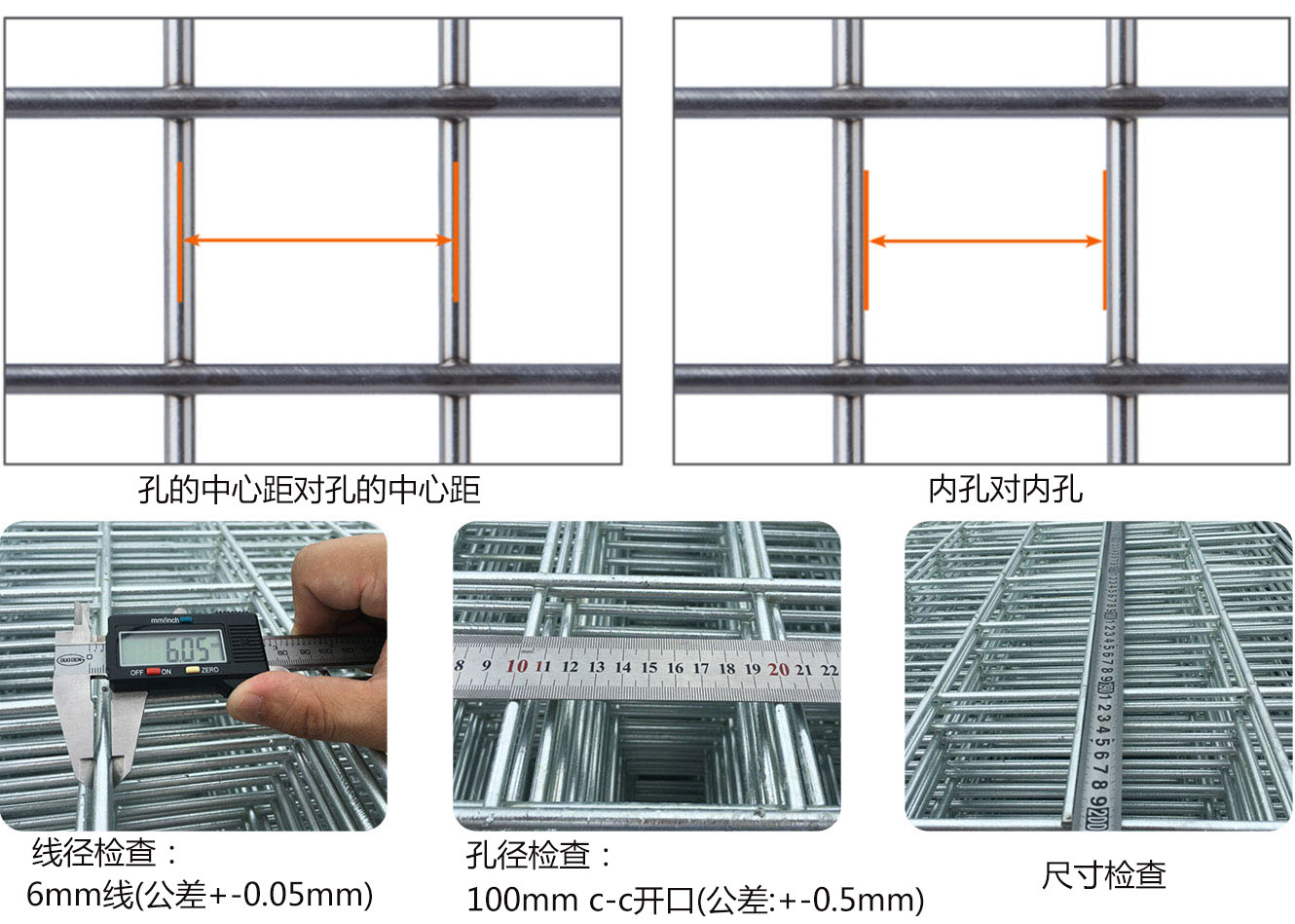 孔的中心距对孔的中心距

内孔对内孔

mm/inch

6.05

OFF ON ZERO

8 9 10 11 12 13 14 15 16 17 18 19 20 21 22

线径检查：
6mm线(公差+-0.05mm)

孔径检查：
100mm c-c开口(公差:+-0.5mm)

尺寸检查